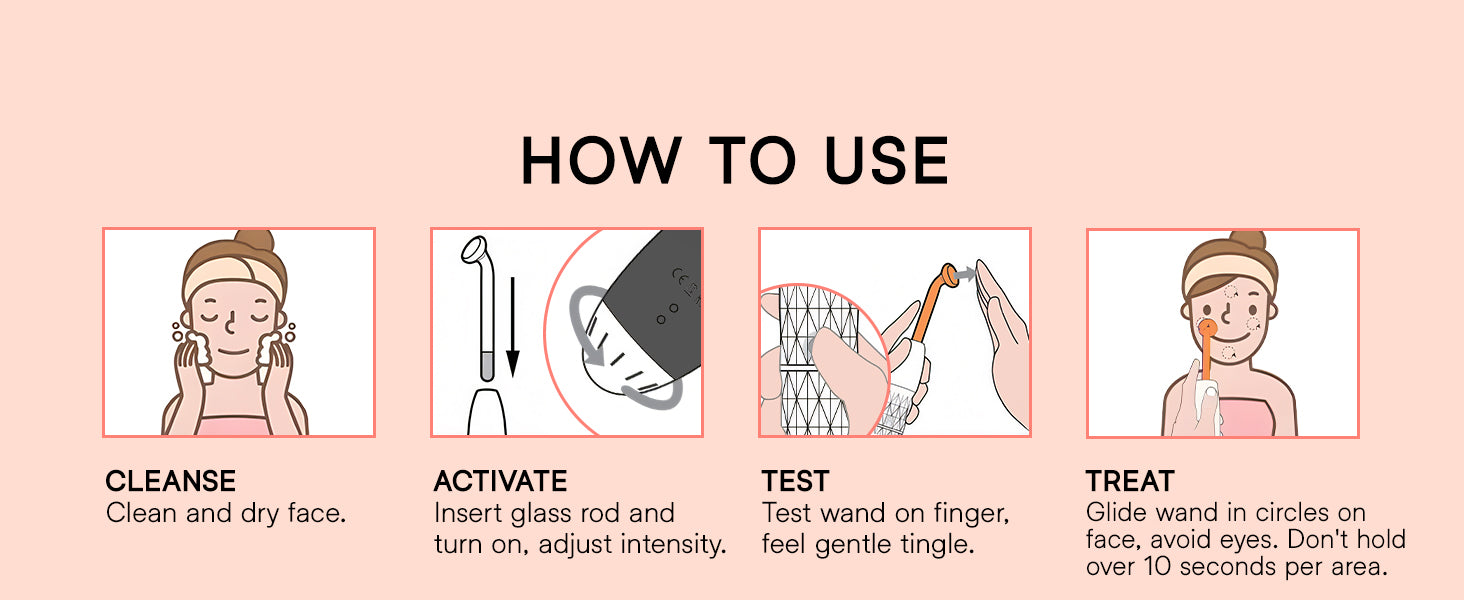 HOW TO USE

CLEANSE
Clean and dry face.

ACTIVATE
Insert glass rod and turn on, adjust intensity.

TEST
Test wand on finger, feel gentle tingle.

TREAT
Glide wand in circles on face, avoid eyes. Don't hold over 10 seconds per area.