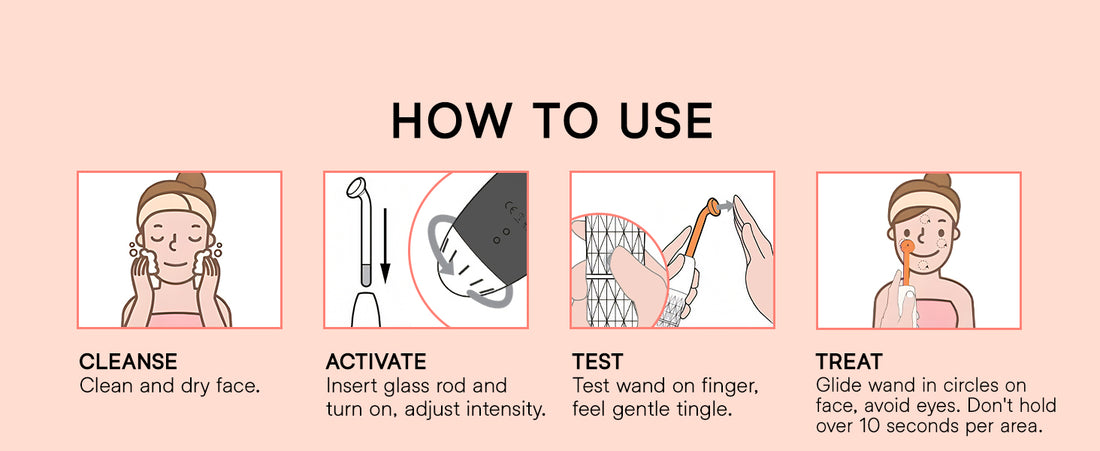 HOW TO USE

CLEANSE
Clean and dry face.

ACTIVATE
Insert glass rod and turn on, adjust intensity.

TEST
Test wand on finger, feel gentle tingle.

TREAT
Glide wand in circles on face, avoid eyes. Don't hold over 10 seconds per area.