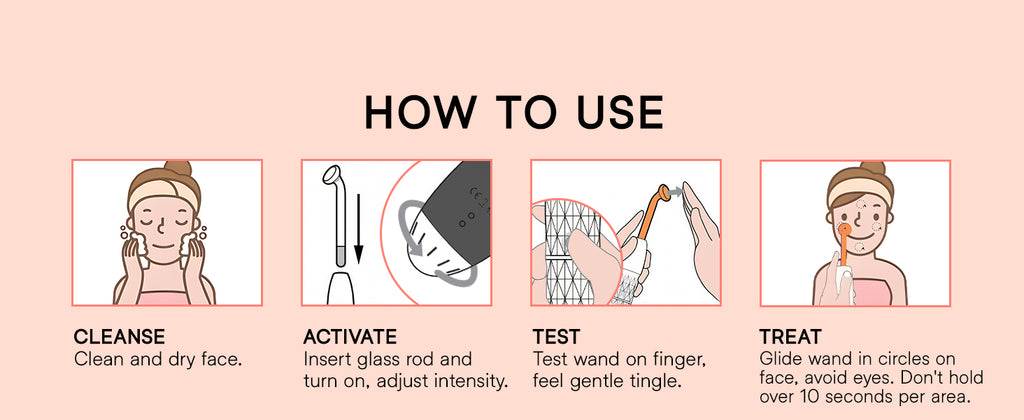 HOW TO USE

CLEANSE
Clean and dry face.

ACTIVATE
Insert glass rod and turn on, adjust intensity.

TEST
Test wand on finger, feel gentle tingle.

TREAT
Glide wand in circles on face, avoid eyes. Don't hold over 10 seconds per area.